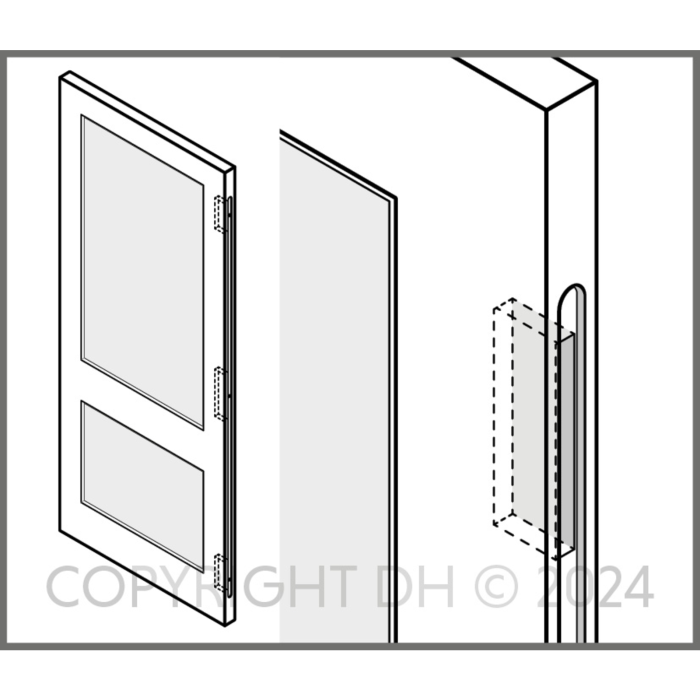 COPYRIGHT DH © 2024