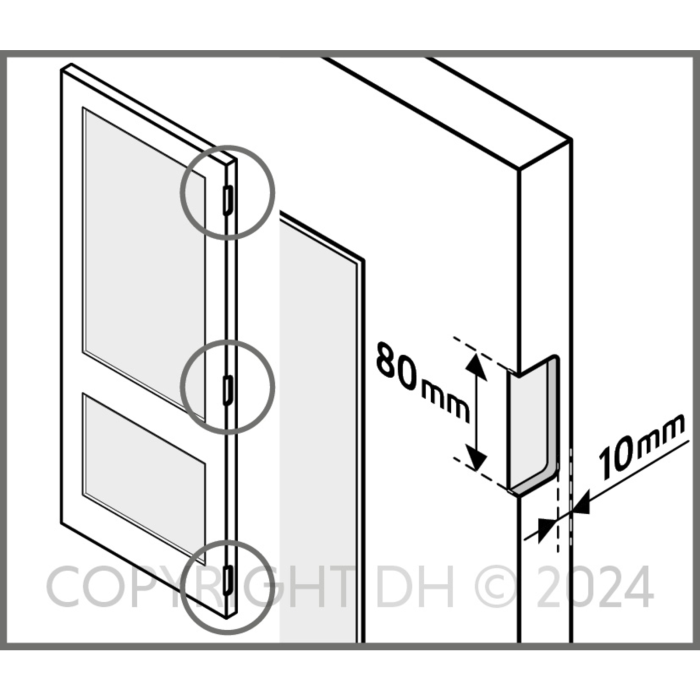 80mm

10mm

COPYRIGHT DH © 2024