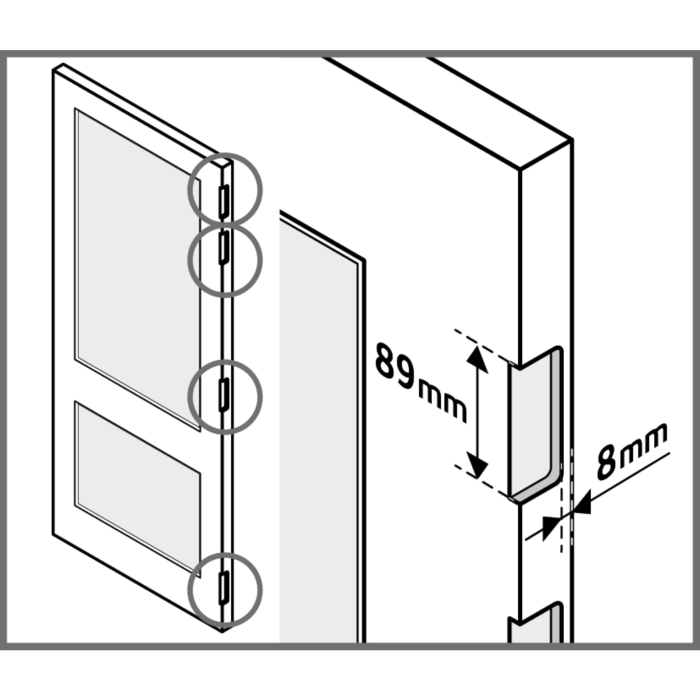 89mm

8mm