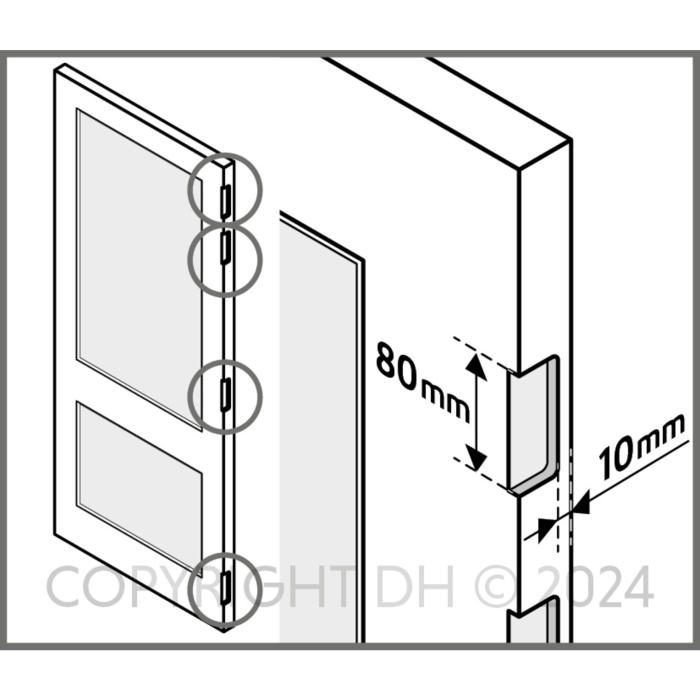 80mm

10mm

COPYRIGHT DH © 2024